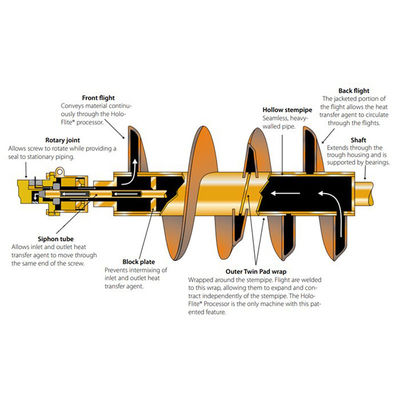 Front flight
Conveys material continuously through the Holo-Flite® processor.

Rotary joint
Allows screw to rotate while providing a seal to stationary piping.

Hollow stempipe
Seamless, heavy-walled pipe.

Back flight
The jacketed portion of the flight allows the heat transfer agent to circulate through the flights.

Shaft
Extends through the trough housing and is supported by bearings.

Siphon tube
Allows inlet and outlet heat transfer agent to move through the same end of the screw.

Block plate
Prevents intermixing of inlet and outlet heat transfer agent.

Outer Twin Pad wrap
Wrapped around the stempipe. Flight are welded to this wrap, allowing them to expand and contract independently of the stempipe. The Holo-Flite® Processor is the only machine with this patented feature.